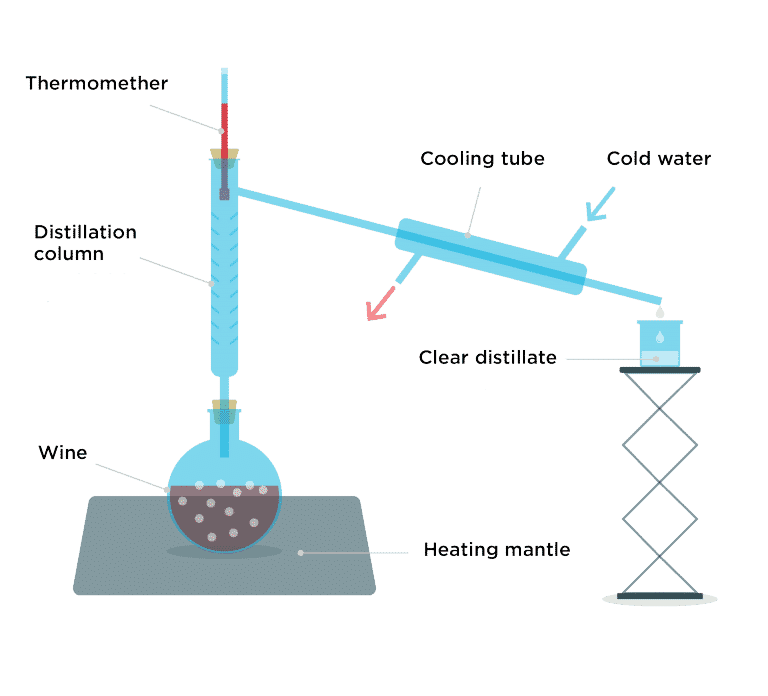 Thermomether

Cooling tube

Cold water

Distillation column

Clear distillate

Wine

Heating mantle